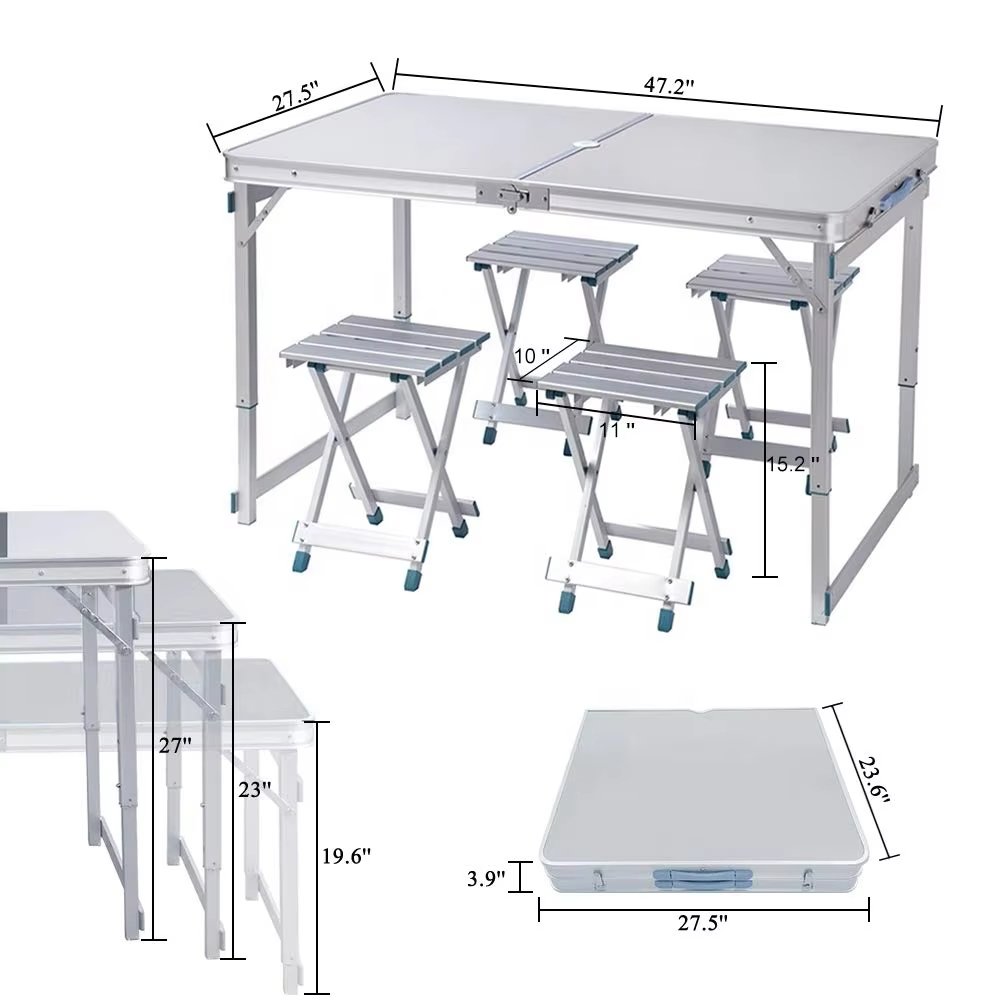 27.5"
47.2"
10 "
11 "
15.2 "
27"
23"
19.6"
23.6"
3.9"
27.5"