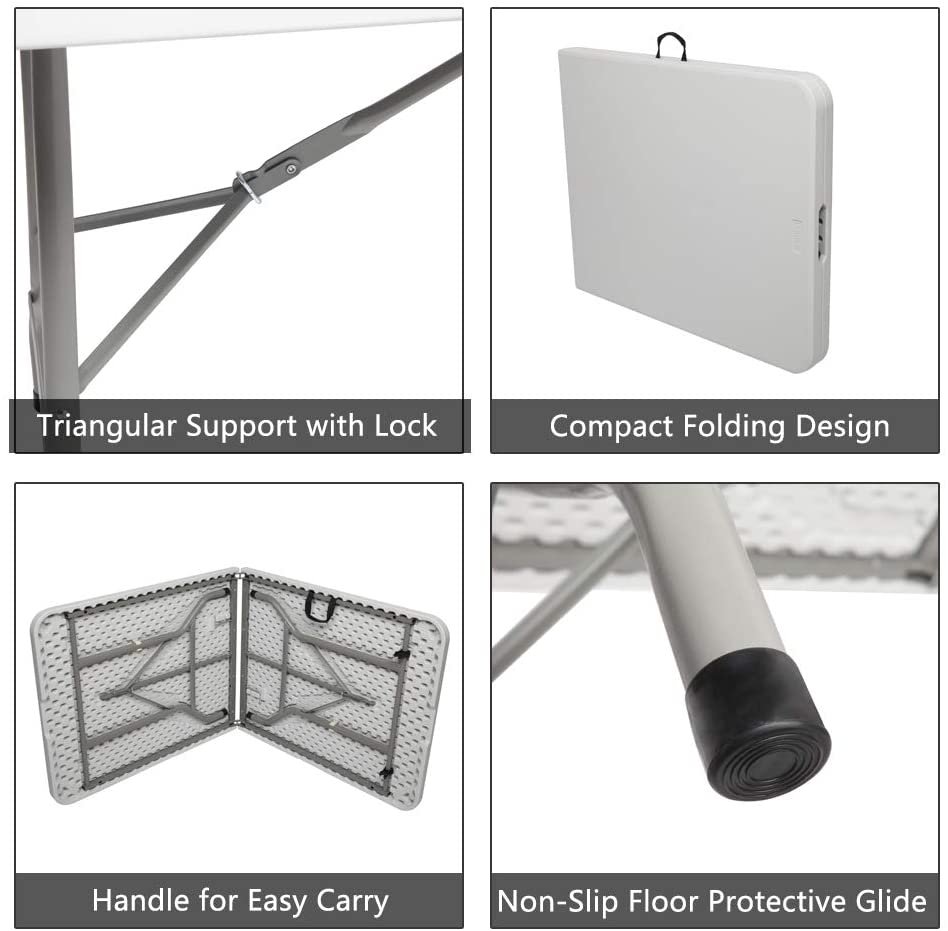 Triangular Support with Lock

Compact Folding Design

Handle for Easy Carry

Non-Slip Floor Protective Glide